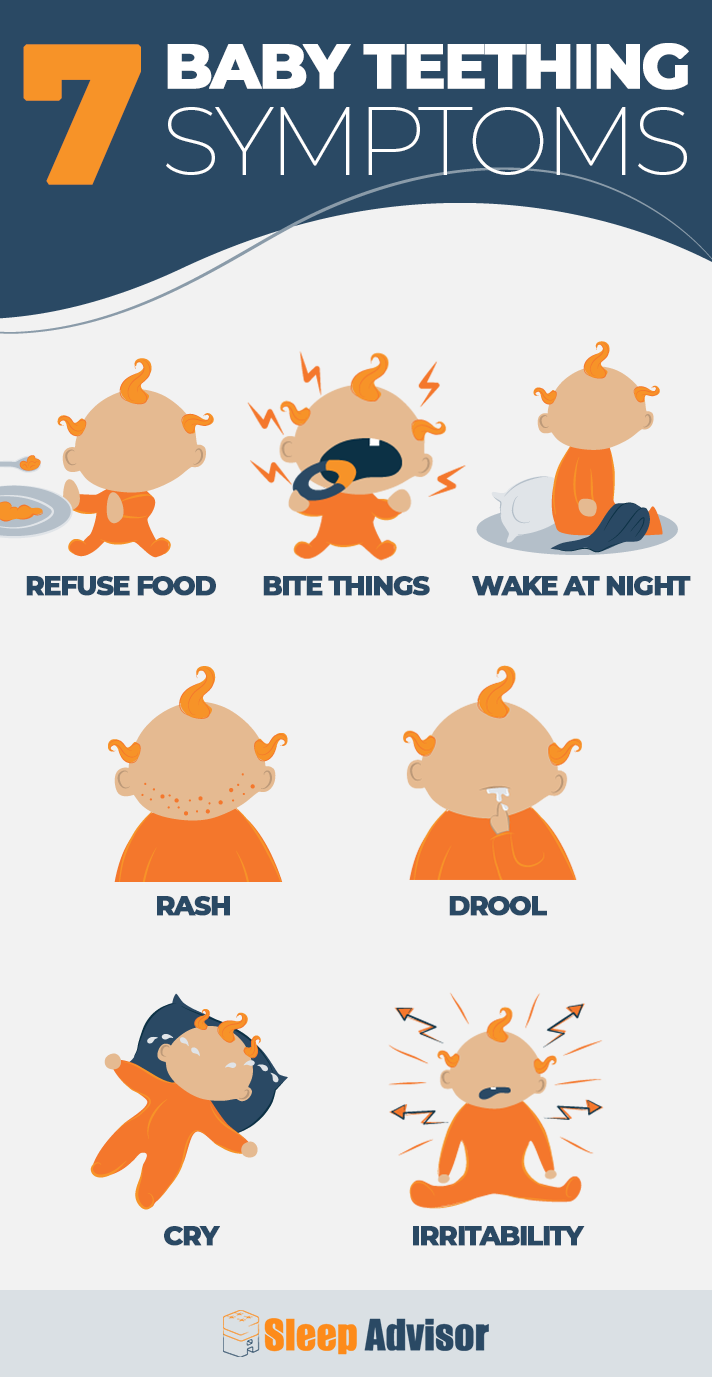 7 BABY TEETHING SYMPTOMS

REFUSE FOOD

BITE THINGS

WAKE AT NIGHT

RASH

DROOL

CRY

IRRITABILITY

Sleep Advisor